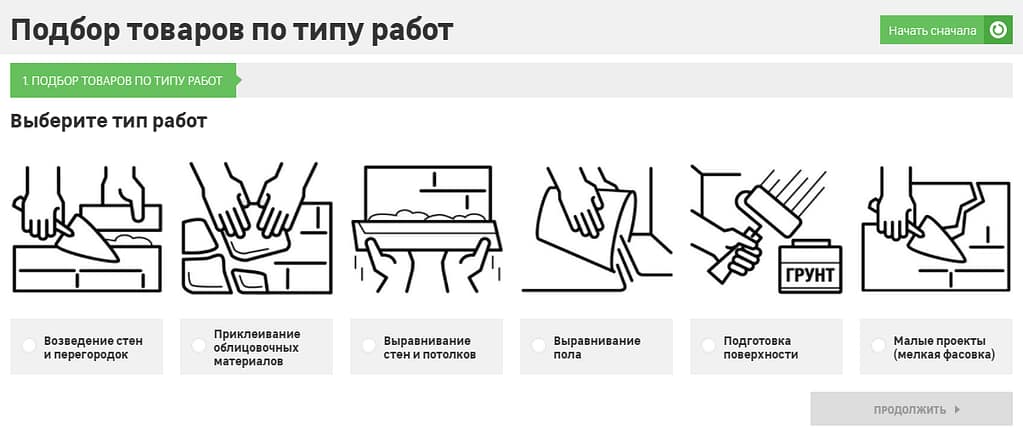 Подбор товаров по типу работ

Начать сначала

1. ПОДБОР ТОВАРОВ ПО ТИПУ РАБОТ

Выберите тип работ

ГРУНТ

Возведение стен и перегородок

Приклеивание облицовочных материалов

Выравнивание стен и потолков

Выравнивание пола

Подготовка поверхности

Малые проекты (мелкая фасовка)

ПРОДОЛЖИТЬ