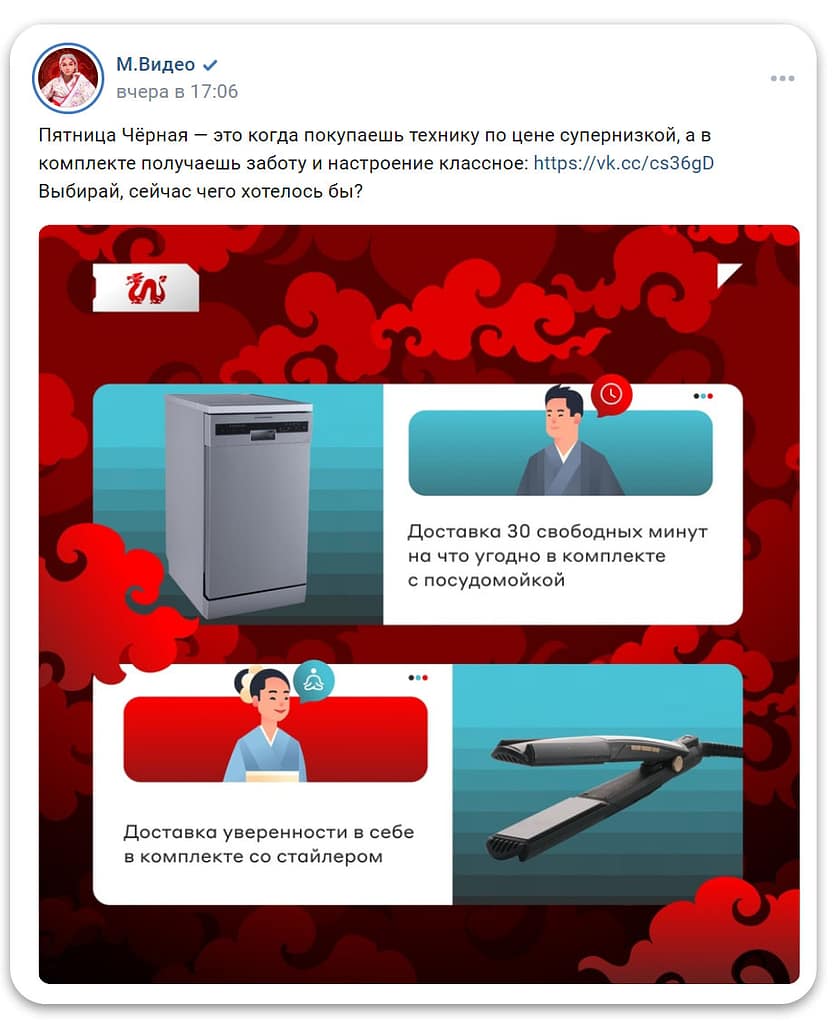 М.Видео
вчера в 17:06

Пятница Чёрная — это когда покупаешь технику по цене супернизкой, а в комплекте получаешь заботу и настроение классное: https://vk.cc/cs36gD
Выбирай, сейчас чего хотелось бы?

Доставка 30 свободных минут на что угодно в комплекте с посудомойкой

Доставка уверенности в себе в комплекте со стайлером